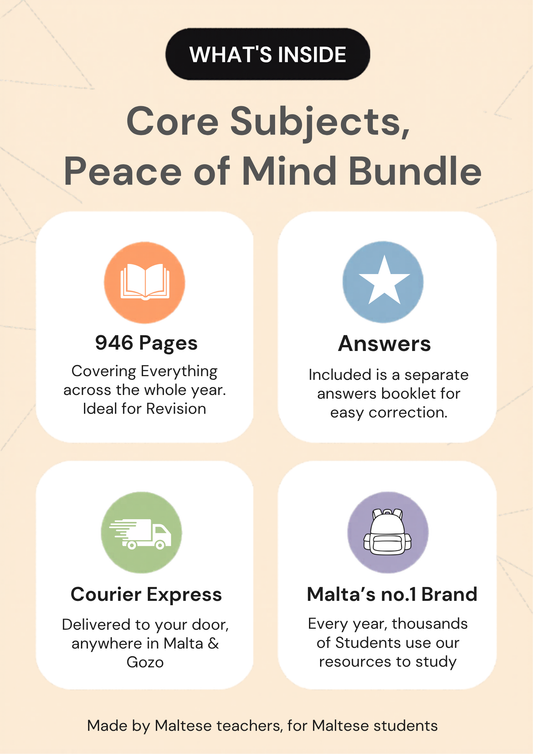 WHAT'S INSIDE

Core Subjects, Peace of Mind Bundle

946 Pages

Covering Everything across the whole year. Ideal for Revision

Answers

Included is a separate answers booklet for easy correction.

Courier Express

Delivered to your door, anywhere in Malta & Gozo

Malta's no.1 Brand

Every year, thousands of Students use our resources to study

Made by Maltese teachers, for Maltese students